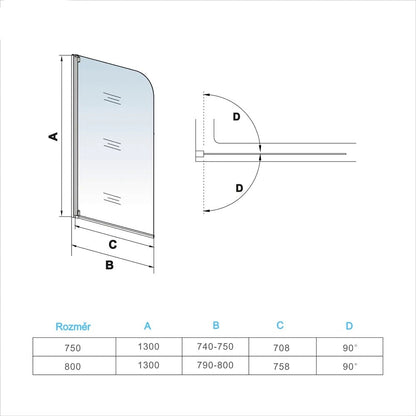 A

C

B

D

D

| Rozměr | A | B | C | D |
|---|---|---|---|---|
| 750 | 1300 | 740-750 | 708 | 90° |
| 800 | 1300 | 790-800 | 758 | 90° |