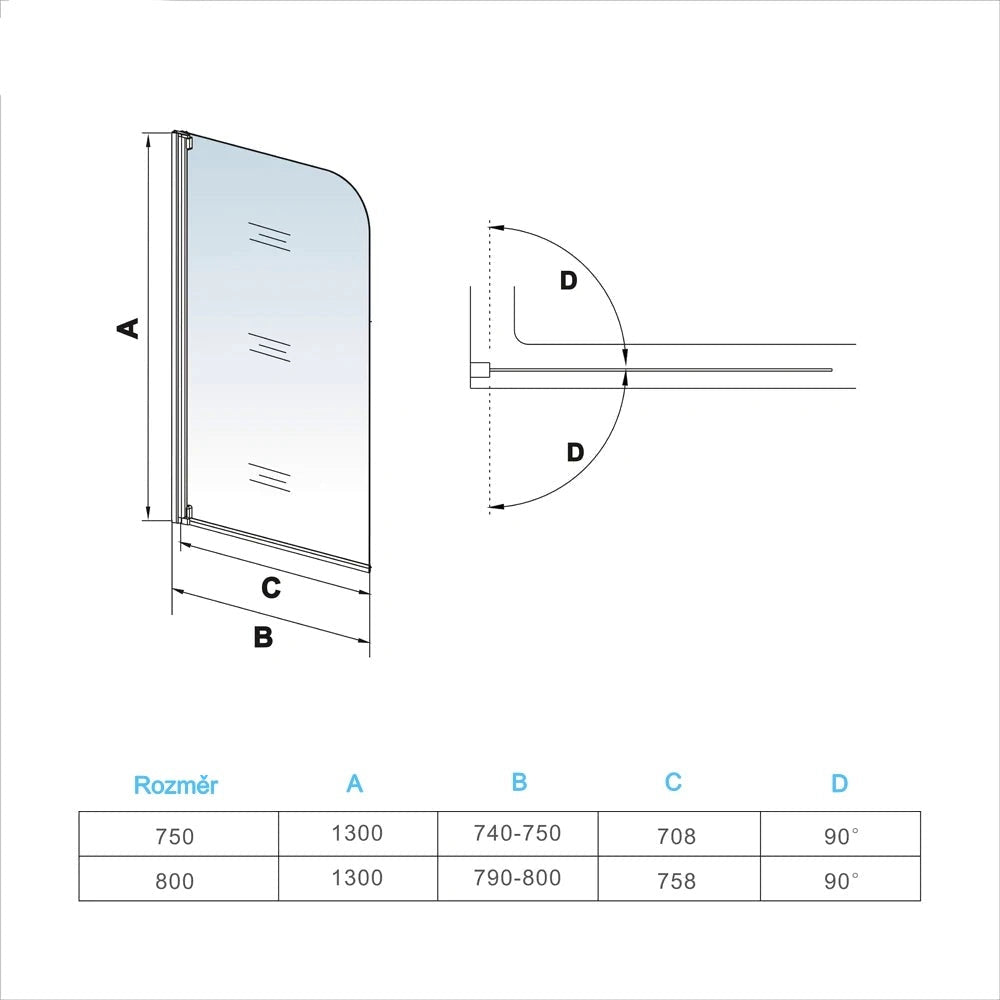 A

C

B

D

D

| Rozměr | A | B | C | D |
|---|---|---|---|---|
| 750 | 1300 | 740-750 | 708 | 90° |
| 800 | 1300 | 790-800 | 758 | 90° |