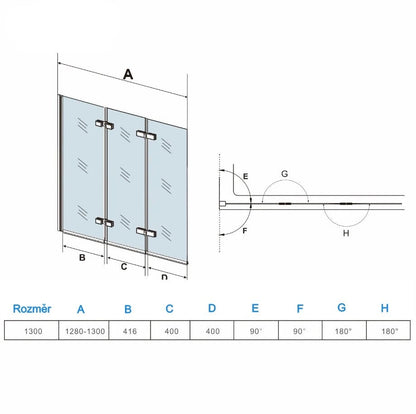 A

B

C

D

E

G

F

H

| Rozměr | A | B | C | D | E | F | G | H |
|---|---|---|---|---|---|---|---|---|
| 1300 | 1280-1300 | 416 | 400 | 400 | 90° | 90° | 180° | 180° |