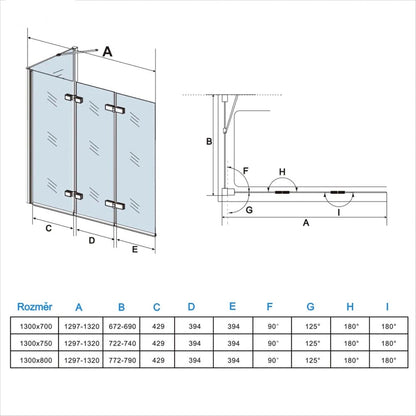 A

C D E

B

F

H

G

I

A

| Rozměr | A | B | C | D | E | F | G | H | I |
|---|---|---|---|---|---|---|---|---|---|
| 1300x700 | 1297-1320 | 672-690 | 429 | 394 | 394 | 90° | 125° | 180° | 180° |
| 1300x750 | 1297-1320 | 722-740 | 429 | 394 | 394 | 90° | 125° | 180° | 180° |
| 1300x800 | 1297-1320 | 772-790 | 429 | 394 | 394 | 90° | 125° | 180° | 180° |