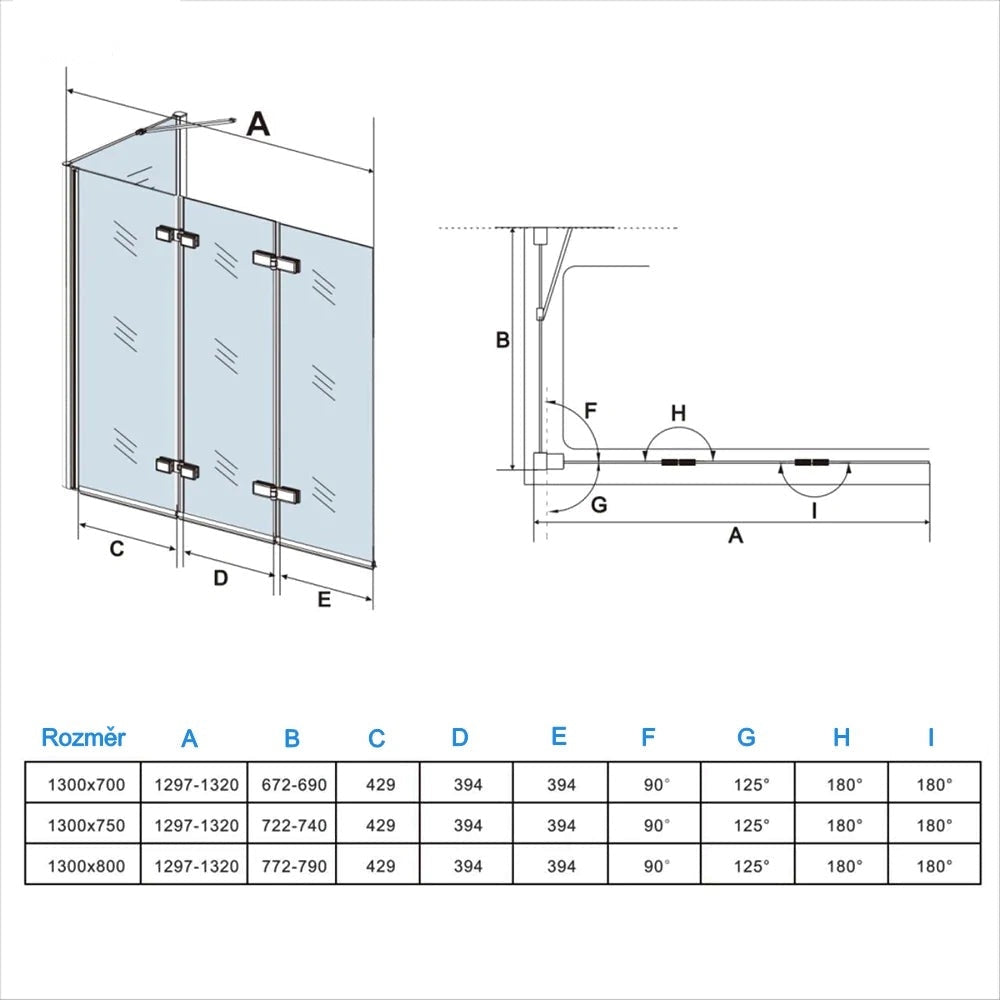 A

C

D

E

B

F

H

G

I

A

| Rozměr | A | B | C | D | E | F | G | H | I |
|---|---|---|---|---|---|---|---|---|---|
| 1300x700 | 1297-1320 | 672-690 | 429 | 394 | 394 | 90° | 125° | 180° | 180° |
| 1300x750 | 1297-1320 | 722-740 | 429 | 394 | 394 | 90° | 125° | 180° | 180° |
| 1300x800 | 1297-1320 | 772-790 | 429 | 394 | 394 | 90° | 125° | 180° | 180° |