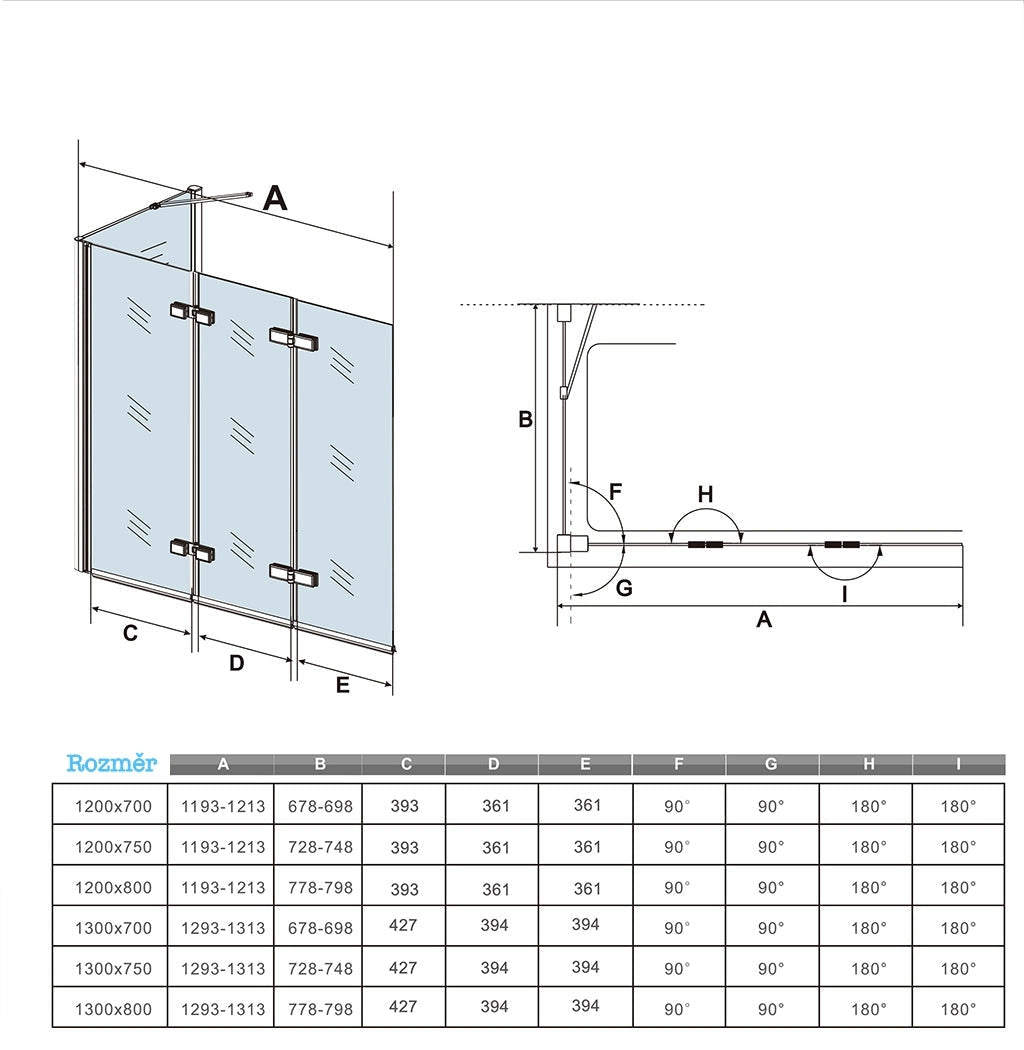 A

C

D

E

B

F

H

G

I

A

| Rozměr | A | B | C | D | E | F | G | H | I |
|---|---|---|---|---|---|---|---|---|---|
| 1200x700 | 1193-1213 | 678-698 | 393 | 361 | 361 | 90° | 90° | 180° | 180° |
| 1200x750 | 1193-1213 | 728-748 | 393 | 361 | 361 | 90° | 90° | 180° | 180° |
| 1200x800 | 1193-1213 | 778-798 | 393 | 361 | 361 | 90° | 90° | 180° | 180° |
| 1300x700 | 1293-1313 | 678-698 | 427 | 394 | 394 | 90° | 90° | 180° | 180° |
| 1300x750 | 1293-1313 | 728-748 | 427 | 394 | 394 | 90° | 90° | 180° | 180° |
| 1300x800 | 1293-1313 | 778-798 | 427 | 394 | 394 | 90° | 90° | 180° | 180° |