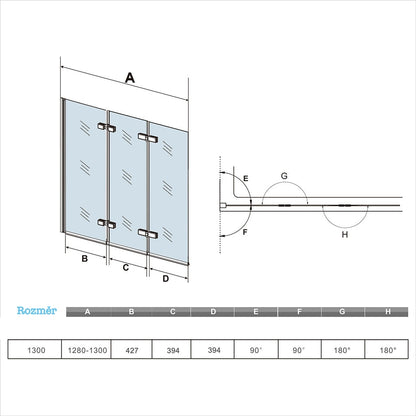 A

B C D

E G

F H

| Rozměr | A | B | C | D | E | F | G | H |
|---|---|---|---|---|---|---|---|---|
| 1300 | 1280-1300 | 427 | 394 | 394 | 90° | 90° | 180° | 180° |