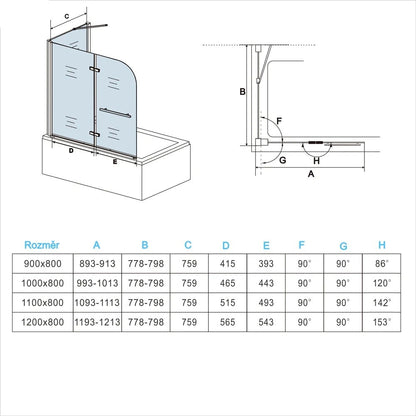 C

D

E

B

F

G

H

A

| Rozměr | A | B | C | D | E | F | G | H |
|---|---|---|---|---|---|---|---|---|
| 900x800 | 893-913 | 778-798 | 759 | 415 | 393 | 90° | 90° | 86° |
| 1000x800 | 993-1013 | 778-798 | 759 | 465 | 443 | 90° | 90° | 120° |
| 1100x800 | 1093-1113 | 778-798 | 759 | 515 | 493 | 90° | 90° | 142° |
| 1200x800 | 1193-1213 | 778-798 | 759 | 565 | 543 | 90° | 90° | 153° |