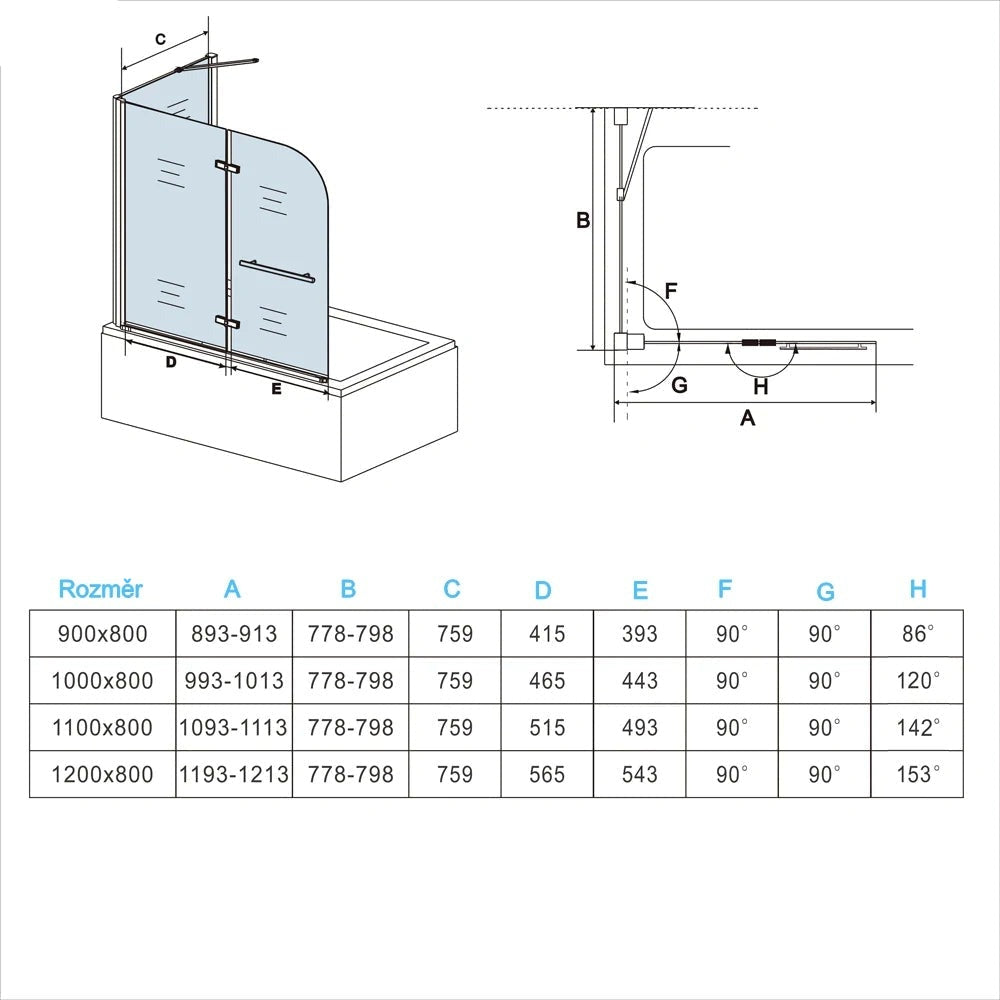 C

D

E

B

F

G

H

A

| Rozměr | A | B | C | D | E | F | G | H |
|---|---|---|---|---|---|---|---|---|
| 900x800 | 893-913 | 778-798 | 759 | 415 | 393 | 90° | 90° | 86° |
| 1000x800 | 993-1013 | 778-798 | 759 | 465 | 443 | 90° | 90° | 120° |
| 1100x800 | 1093-1113 | 778-798 | 759 | 515 | 493 | 90° | 90° | 142° |
| 1200x800 | 1193-1213 | 778-798 | 759 | 565 | 543 | 90° | 90° | 153° |