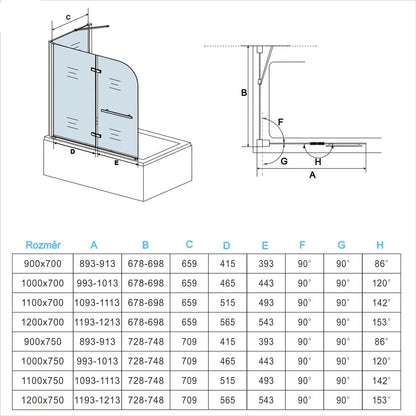 C

D

E

B

F

G

H

A

| Rozměr | A | B | C | D | E | F | G | H |
|---|---|---|---|---|---|---|---|---|
| 900x700 | 893-913 | 678-698 | 659 | 415 | 393 | 90° | 90° | 86° |
| 1000x700 | 993-1013 | 678-698 | 659 | 465 | 443 | 90° | 90° | 120° |
| 1100x700 | 1093-1113 | 678-698 | 659 | 515 | 493 | 90° | 90° | 142° |
| 1200x700 | 1193-1213 | 678-698 | 659 | 565 | 543 | 90° | 90° | 153° |
| 900x750 | 893-913 | 728-748 | 709 | 415 | 393 | 90° | 90° | 86° |
| 1000x750 | 993-1013 | 728-748 | 709 | 465 | 443 | 90° | 90° | 120° |
| 1100x750 | 1093-1113 | 728-748 | 709 | 515 | 493 | 90° | 90° | 142° |
| 1200x750 | 1193-1213 | 728-748 | 709 | 565 | 543 | 90° | 90° | 153° |