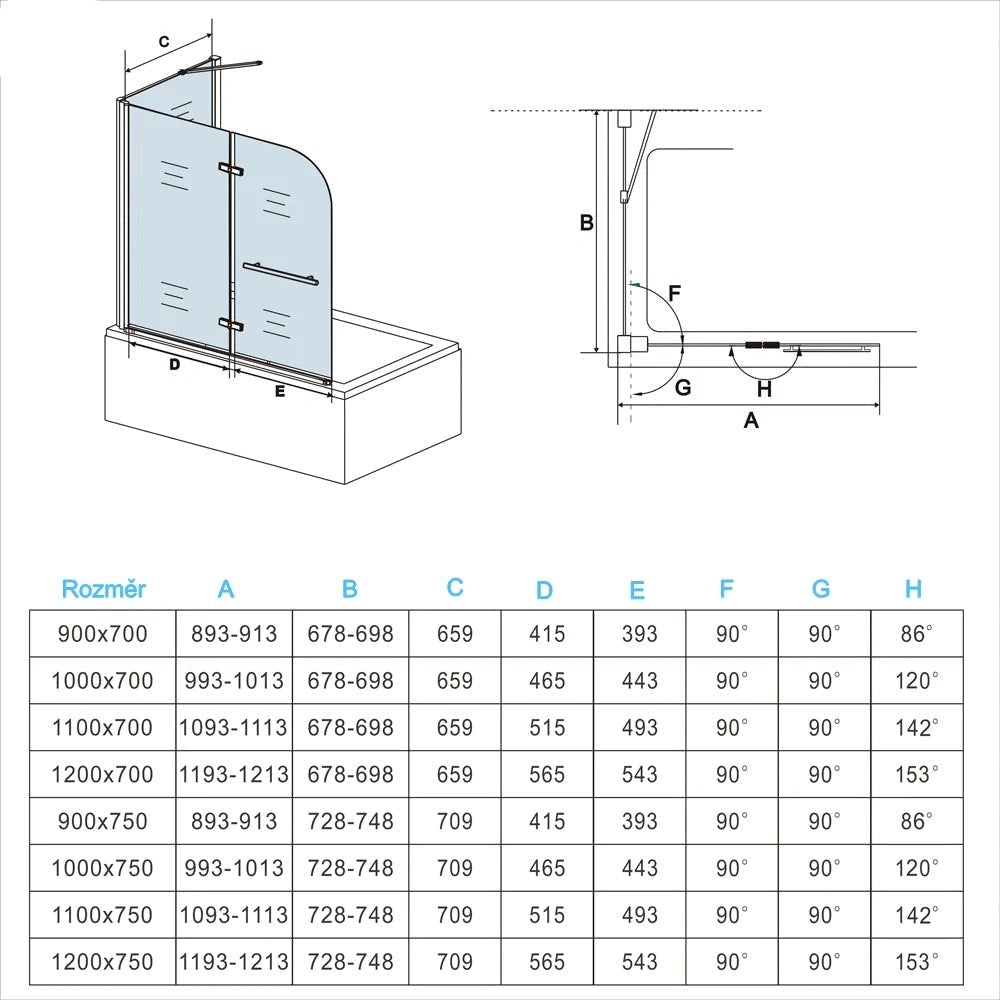 C

D

E

B

F

G

H

A

| Rozměr | A | B | C | D | E | F | G | H |
|---|---|---|---|---|---|---|---|---|
| 900x700 | 893-913 | 678-698 | 659 | 415 | 393 | 90° | 90° | 86° |
| 1000x700 | 993-1013 | 678-698 | 659 | 465 | 443 | 90° | 90° | 120° |
| 1100x700 | 1093-1113 | 678-698 | 659 | 515 | 493 | 90° | 90° | 142° |
| 1200x700 | 1193-1213 | 678-698 | 659 | 565 | 543 | 90° | 90° | 153° |
| 900x750 | 893-913 | 728-748 | 709 | 415 | 393 | 90° | 90° | 86° |
| 1000x750 | 993-1013 | 728-748 | 709 | 465 | 443 | 90° | 90° | 120° |
| 1100x750 | 1093-1113 | 728-748 | 709 | 515 | 493 | 90° | 90° | 142° |
| 1200x750 | 1193-1213 | 728-748 | 709 | 565 | 543 | 90° | 90° | 153° |