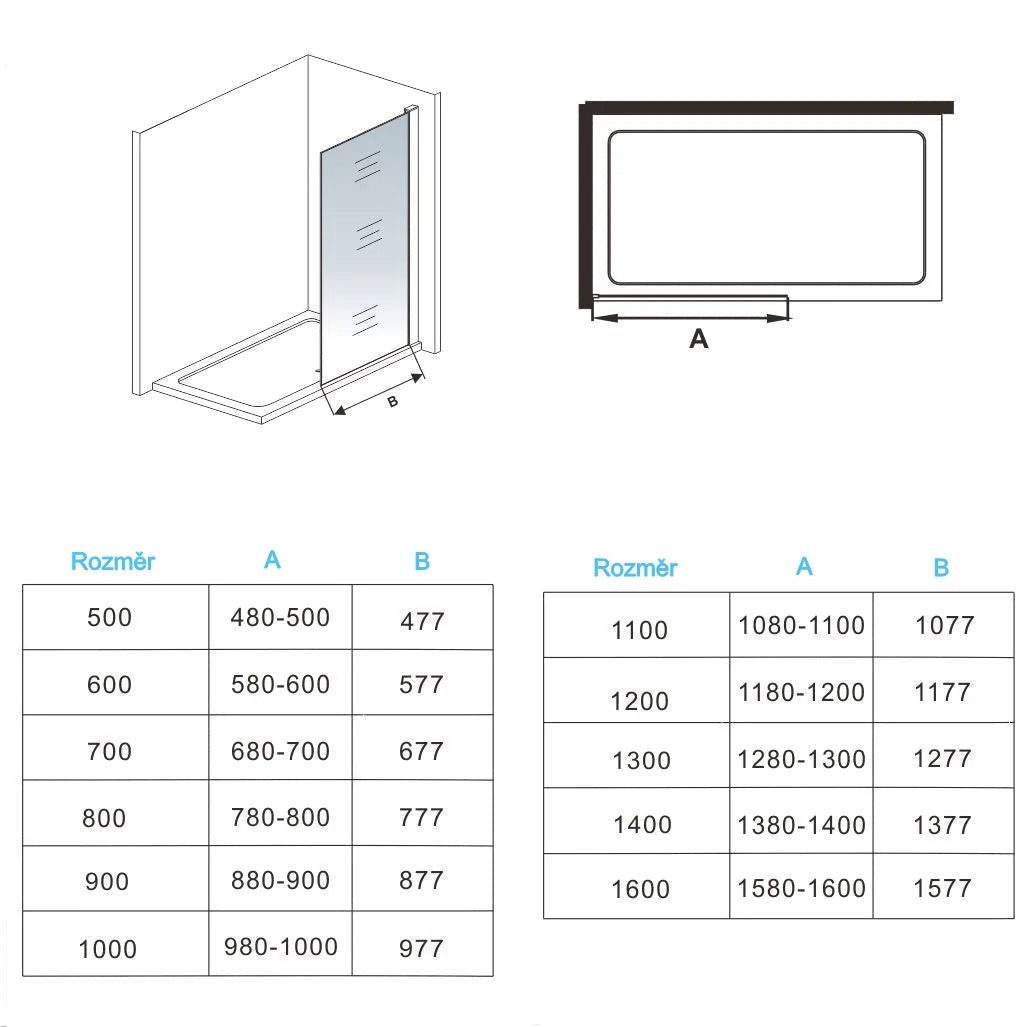 B

A

| Rozměr | A | B |
|---|---|---|
| 500 | 480-500 | 477 |
| 600 | 580-600 | 577 |
| 700 | 680-700 | 677 |
| 800 | 780-800 | 777 |
| 900 | 880-900 | 877 |
| 1000 | 980-1000 | 977 |

| Rozměr | A | B |
|---|---|---|
| 1100 | 1080-1100 | 1077 |
| 1200 | 1180-1200 | 1177 |
| 1300 | 1280-1300 | 1277 |
| 1400 | 1380-1400 | 1377 |
| 1600 | 1580-1600 | 1577 |