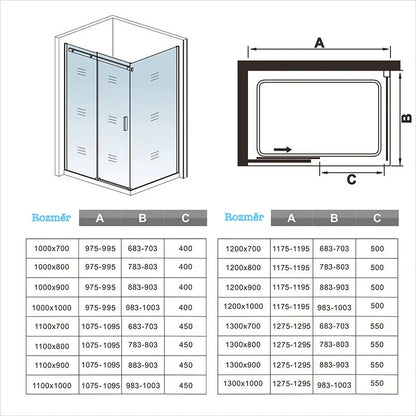 A

B

C

| Rozměr | A | B | C |
|---|---|---|---|
| 1000x700 | 975-995 | 683-703 | 400 |
| 1000x800 | 975-995 | 783-803 | 400 |
| 1000x900 | 975-995 | 883-903 | 400 |
| 1000x1000 | 975-995 | 983-1003 | 400 |
| 1100x700 | 1075-1095 | 683-703 | 450 |
| 1100x800 | 1075-1095 | 783-803 | 450 |
| 1100x900 | 1075-1095 | 883-903 | 450 |
| 1100x1000 | 1075-1095 | 983-1003 | 450 |

| Rozměr | A | B | C |
|---|---|---|---|
| 1200x700 | 1175-1195 | 683-703 | 500 |
| 1200x800 | 1175-1195 | 783-803 | 500 |
| 1200x900 | 1175-1195 | 883-903 | 500 |
| 1200x1000 | 1175-1195 | 983-1003 | 500 |
| 1300x700 | 1275-1295 | 683-703 | 550 |
| 1300x800 | 1275-1295 | 783-803 | 550 |
| 1300x900 | 1275-1295 | 883-903 | 550 |
| 1300x1000 | 1275-1295 | 983-1003 | 550 |