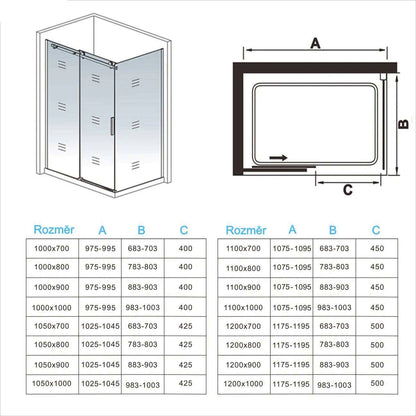 A

B

C

| Rozměr | A | B | C |
|---|---|---|---|
| 1000x700 | 975-995 | 683-703 | 400 |
| 1000x800 | 975-995 | 783-803 | 400 |
| 1000x900 | 975-995 | 883-903 | 400 |
| 1000x1000 | 975-995 | 983-1003 | 400 |
| 1050x700 | 1025-1045 | 683-703 | 425 |
| 1050x800 | 1025-1045 | 783-803 | 425 |
| 1050x900 | 1025-1045 | 883-903 | 425 |
| 1050x1000 | 1025-1045 | 983-1003 | 425 |

| Rozměr | A | B | C |
|---|---|---|---|
| 1100x700 | 1075-1095 | 683-703 | 450 |
| 1100x800 | 1075-1095 | 783-803 | 450 |
| 1100x900 | 1075-1095 | 883-903 | 450 |
| 1100x1000 | 1075-1095 | 983-1003 | 450 |
| 1200x700 | 1175-1195 | 683-703 | 500 |
| 1200x800 | 1175-1195 | 783-803 | 500 |
| 1200x900 | 1175-1195 | 883-903 | 500 |
| 1200x1000 | 1175-1195 | 983-1003 | 500 |