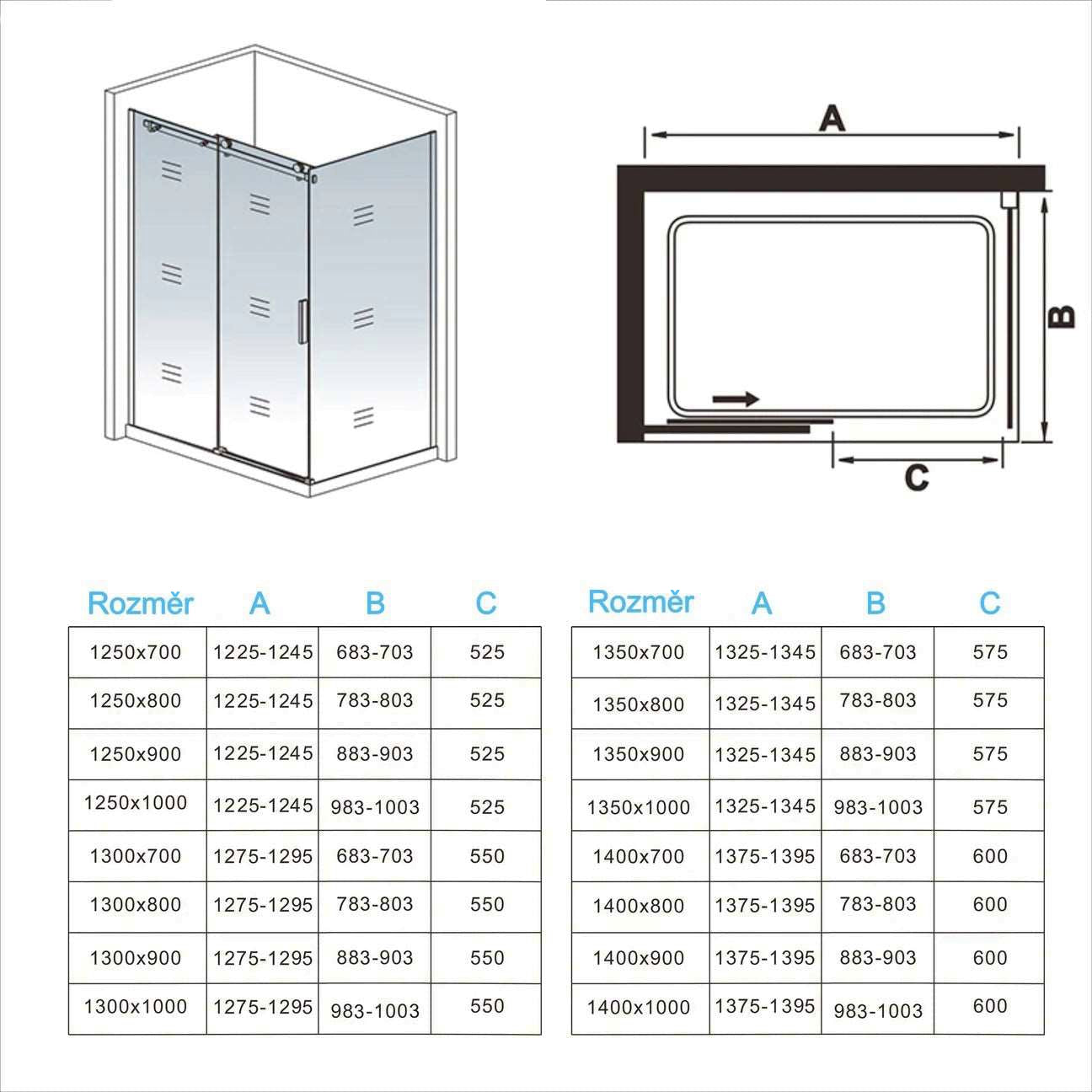 A

B

C

| Rozměr | A | B | C |
|---|---|---|---|
| 1250x700 | 1225-1245 | 683-703 | 525 |
| 1250x800 | 1225-1245 | 783-803 | 525 |
| 1250x900 | 1225-1245 | 883-903 | 525 |
| 1250x1000 | 1225-1245 | 983-1003 | 525 |
| 1300x700 | 1275-1295 | 683-703 | 550 |
| 1300x800 | 1275-1295 | 783-803 | 550 |
| 1300x900 | 1275-1295 | 883-903 | 550 |
| 1300x1000 | 1275-1295 | 983-1003 | 550 |

| Rozměr | A | B | C |
|---|---|---|---|
| 1350x700 | 1325-1345 | 683-703 | 575 |
| 1350x800 | 1325-1345 | 783-803 | 575 |
| 1350x900 | 1325-1345 | 883-903 | 575 |
| 1350x1000 | 1325-1345 | 983-1003 | 575 |
| 1400x700 | 1375-1395 | 683-703 | 600 |
| 1400x800 | 1375-1395 | 783-803 | 600 |
| 1400x900 | 1375-1395 | 883-903 | 600 |
| 1400x1000 | 1375-1395 | 983-1003 | 600 |