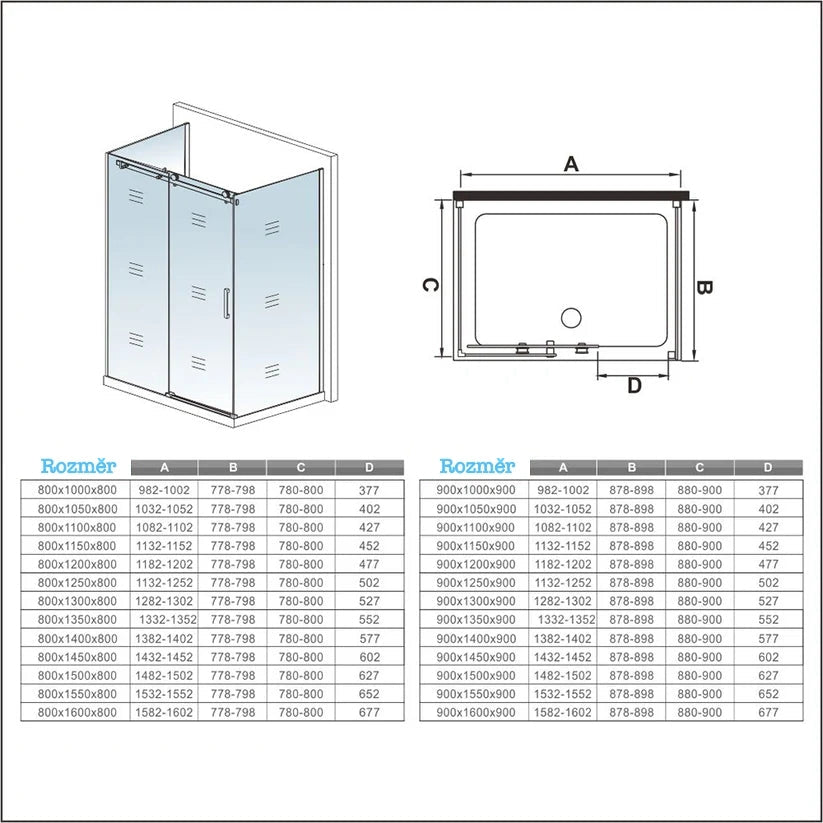 A

C

B

D

| Rozměr | A | B | C | D |
|---|---|---|---|---|
| 800x1000x800 | 982-1002 | 778-798 | 780-800 | 377 |
| 800x1050x800 | 1032-1052 | 778-798 | 780-800 | 402 |
| 800x1100x800 | 1082-1102 | 778-798 | 780-800 | 427 |
| 800x1150x800 | 1132-1152 | 778-798 | 780-800 | 452 |
| 800x1200x800 | 1182-1202 | 778-798 | 780-800 | 477 |
| 800x1250x800 | 1132-1252 | 778-798 | 780-800 | 502 |
| 800x1300x800 | 1282-1302 | 778-798 | 780-800 | 527 |
| 800x1350x800 | 1332-1352 | 778-798 | 780-800 | 552 |
| 800x1400x800 | 1382-1402 | 778-798 | 780-800 | 577 |
| 800x1450x800 | 1432-1452 | 778-798 | 780-800 | 602 |
| 800x1500x800 | 1482-1502 | 778-798 | 780-800 | 627 |
| 800x1550x800 | 1532-1552 | 778-798 | 780-800 | 652 |
| 800x1600x800 | 1582-1602 | 778-798 | 780-800 | 677 |

| Rozměr | A | B | C | D |
|---|---|---|---|---|
| 900x1000x900 | 982-1002 | 878-898 | 880-900 | 377 |
| 900x1050x900 | 1032-1052 | 878-898 | 880-900 | 402 |
| 900x1100x900 | 1082-1102 | 878-898 | 880-900 | 427 |
| 900x1150x900 | 1132-1152 | 878-898 | 880-900 | 452 |
| 900x1200x900 | 1182-1202 | 878-898 | 880-900 | 477 |
| 900x1250x900 | 1132-1252 | 878-898 | 880-900 | 502 |
| 900x1300x900 | 1282-1302 | 878-898 | 880-900 | 527 |
| 900x1350x900 | 1332-1352 | 878-898 | 880-900 | 552 |
| 900x1400x900 | 1382-1402 | 878-898 | 880-900 | 577 |
| 900x1450x900 | 1432-1452 | 878-898 | 880-900 | 602 |
| 900x1500x900 | 1482-1502 | 878-898 | 880-900 | 627 |
| 900x1550x900 | 1532-1552 | 878-898 | 880-900 | 652 |
| 900x1600x900 | 1582-1602 | 878-898 | 880-900 | 677 |