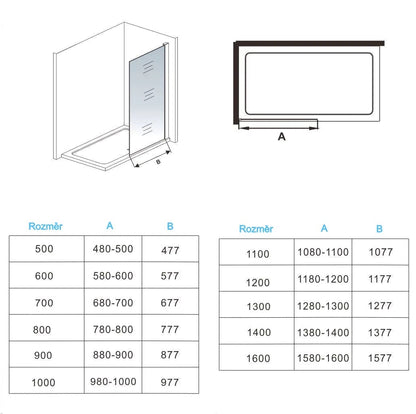 B

A

| Rozměr | A | B |
|---|---|---|
| 500 | 480-500 | 477 |
| 600 | 580-600 | 577 |
| 700 | 680-700 | 677 |
| 800 | 780-800 | 777 |
| 900 | 880-900 | 877 |
| 1000 | 980-1000 | 977 |

| Rozměr | A | B |
|---|---|---|
| 1100 | 1080-1100 | 1077 |
| 1200 | 1180-1200 | 1177 |
| 1300 | 1280-1300 | 1277 |
| 1400 | 1380-1400 | 1377 |
| 1600 | 1580-1600 | 1577 |