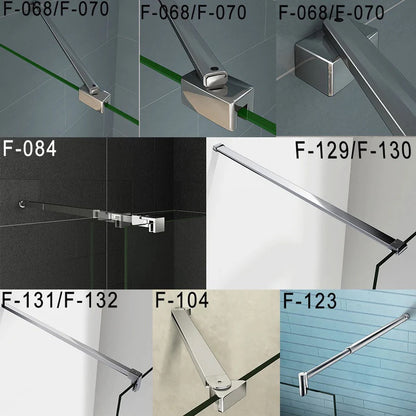 F-068/F-070
F-068/F-070
F-068/F-070
F-084
F-129/F-130
F-131/F-132
F-104
F-123