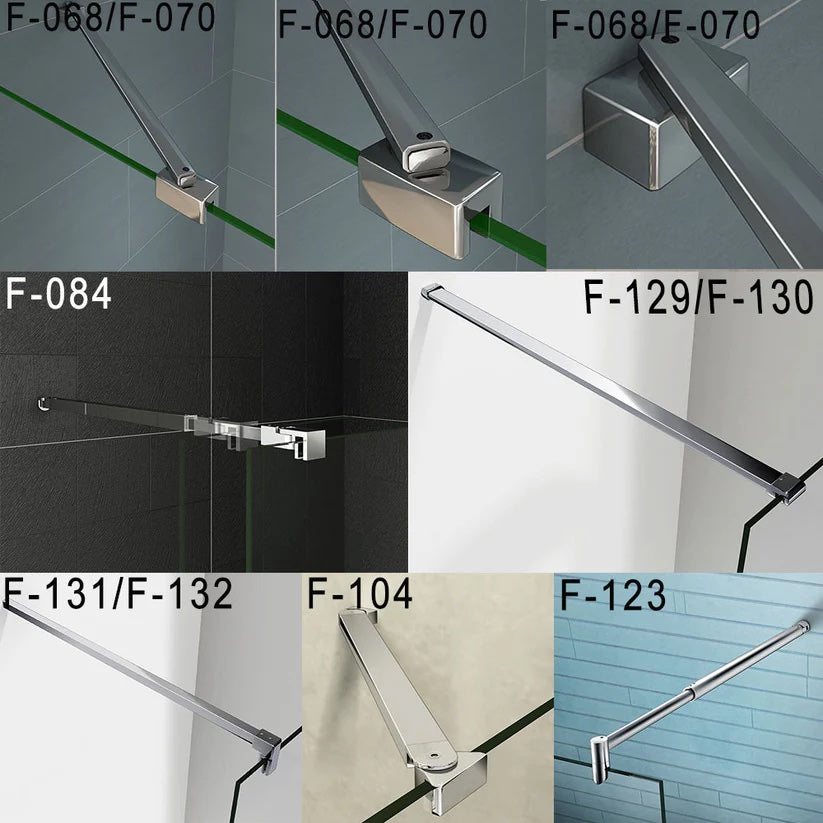 F-068/F-070

F-068/F-070

F-068/F-070

F-084

F-129/F-130

F-131/F-132

F-104

F-123