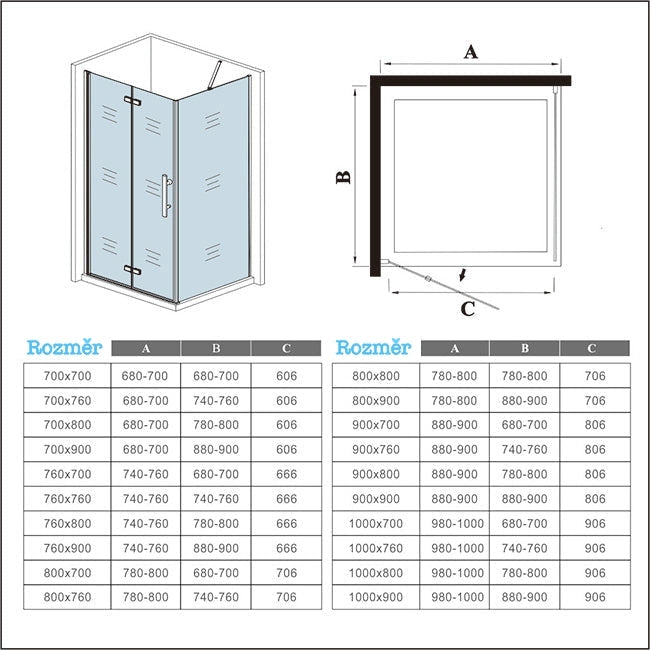 A

B

C

| Rozměr | A | B | C |
|---|---|---|---|
| 700x700 | 680-700 | 680-700 | 606 |
| 700x760 | 680-700 | 740-760 | 606 |
| 700x800 | 680-700 | 780-800 | 606 |
| 700x900 | 680-700 | 880-900 | 606 |
| 760x700 | 740-760 | 680-700 | 666 |
| 760x760 | 740-760 | 740-760 | 666 |
| 760x800 | 740-760 | 780-800 | 666 |
| 760x900 | 740-760 | 880-900 | 666 |
| 800x700 | 780-800 | 680-700 | 706 |
| 800x760 | 780-800 | 740-760 | 706 |

| Rozměr | A | B | C |
|---|---|---|---|
| 800x800 | 780-800 | 780-800 | 706 |
| 800x900 | 780-800 | 880-900 | 706 |
| 900x700 | 880-900 | 680-700 | 806 |
| 900x760 | 880-900 | 740-760 | 806 |
| 900x800 | 880-900 | 780-800 | 806 |
| 900x900 | 880-900 | 880-900 | 806 |
| 1000x700 | 980-1000 | 680-700 | 906 |
| 1000x760 | 980-1000 | 740-760 | 906 |
| 1000x800 | 980-1000 | 780-800 | 906 |
| 1000x900 | 980-1000 | 880-900 | 906 |