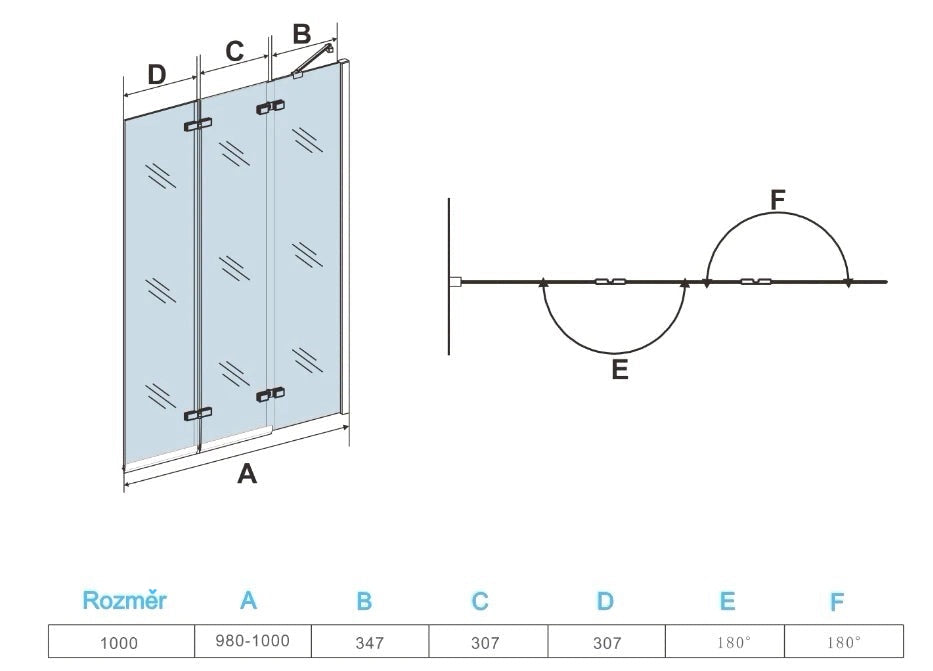 D C B

A

F

E

| Rozměr | A | B | C | D | E | F |
|---|---|---|---|---|---|---|
| 1000 | 980-1000 | 347 | 307 | 307 | 180° | 180° |