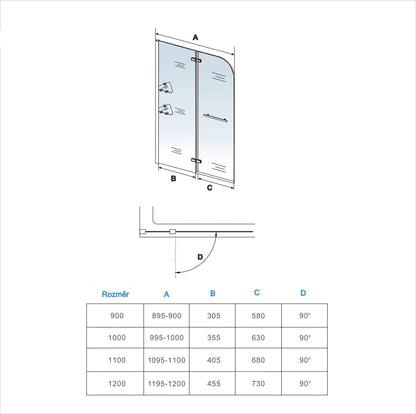 A

B

C

D

| Rozměr | A | B | C | D |
|---|---|---|---|---|
| 900 | 895-900 | 305 | 580 | 90° |
| 1000 | 995-1000 | 355 | 630 | 90° |
| 1100 | 1095-1100 | 405 | 680 | 90° |
| 1200 | 1195-1200 | 455 | 730 | 90° |