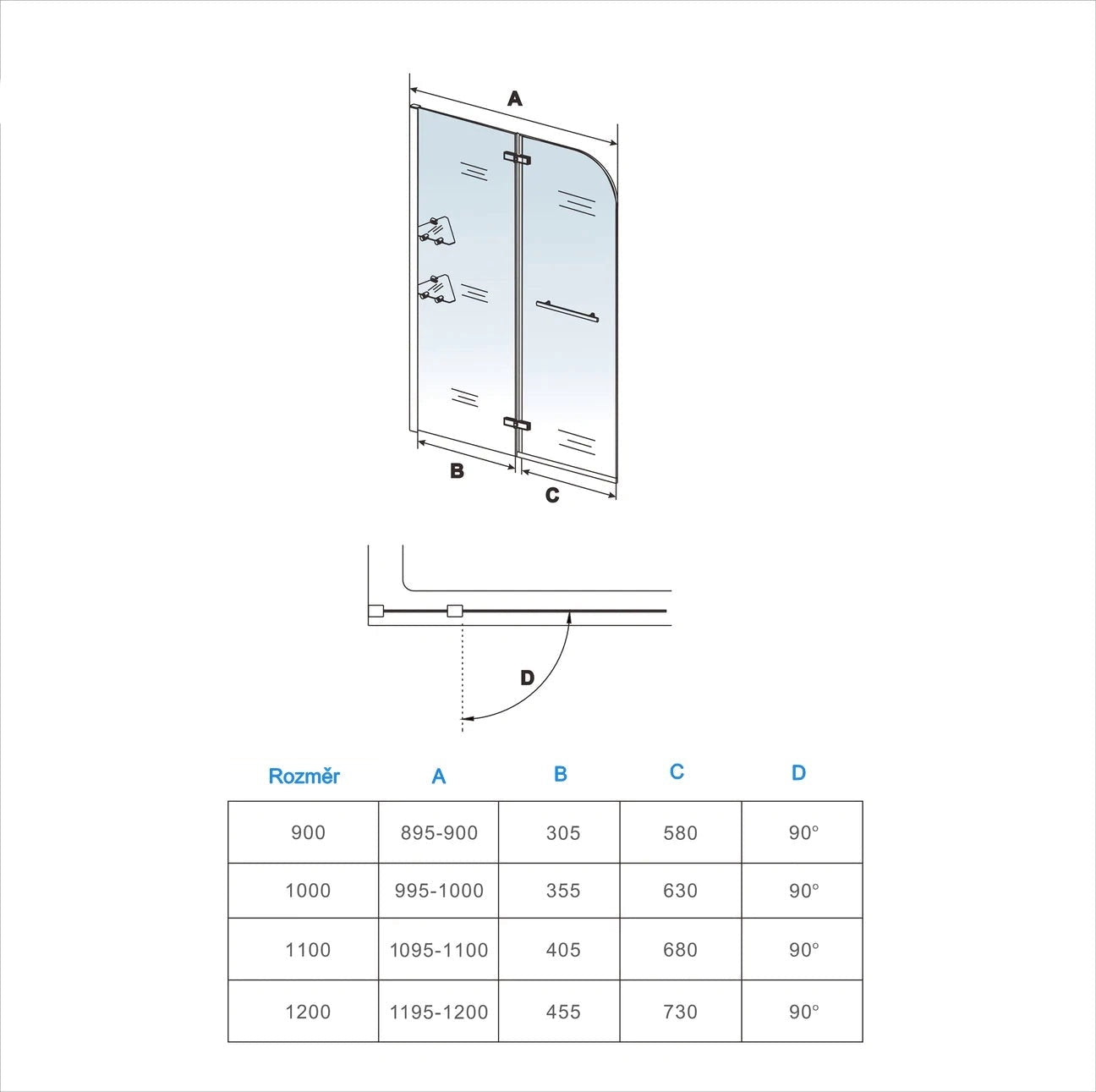 A

B

C

D

| Rozměr | A | B | C | D |
|---|---|---|---|---|
| 900 | 895-900 | 305 | 580 | 90° |
| 1000 | 995-1000 | 355 | 630 | 90° |
| 1100 | 1095-1100 | 405 | 680 | 90° |
| 1200 | 1195-1200 | 455 | 730 | 90° |