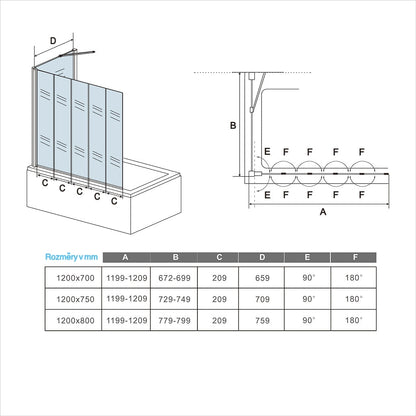 D

C C C C C

B

E F F F F

E F F F F

A

| Rozměry v mm | A | B | C | D | E | F |
|---|---|---|---|---|---|---|
| 1200x700 | 1199-1209 | 672-699 | 209 | 659 | 90° | 180° |
| 1200x750 | 1199-1209 | 729-749 | 209 | 709 | 90° | 180° |
| 1200x800 | 1199-1209 | 779-799 | 209 | 759 | 90° | 180° |