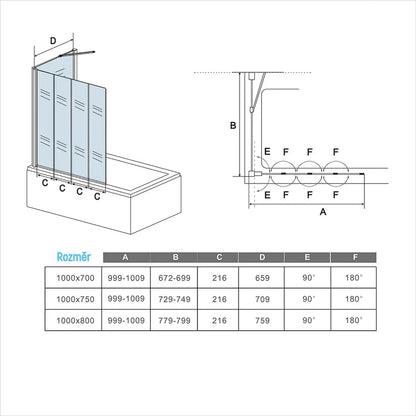 D

C C C C

B

E F F F

E F F F

A

| Rozměr | A | B | C | D | E | F |
|---|---|---|---|---|---|---|
| 1000x700 | 999-1009 | 672-699 | 216 | 659 | 90° | 180° |
| 1000x750 | 999-1009 | 729-749 | 216 | 709 | 90° | 180° |
| 1000x800 | 999-1009 | 779-799 | 216 | 759 | 90° | 180° |