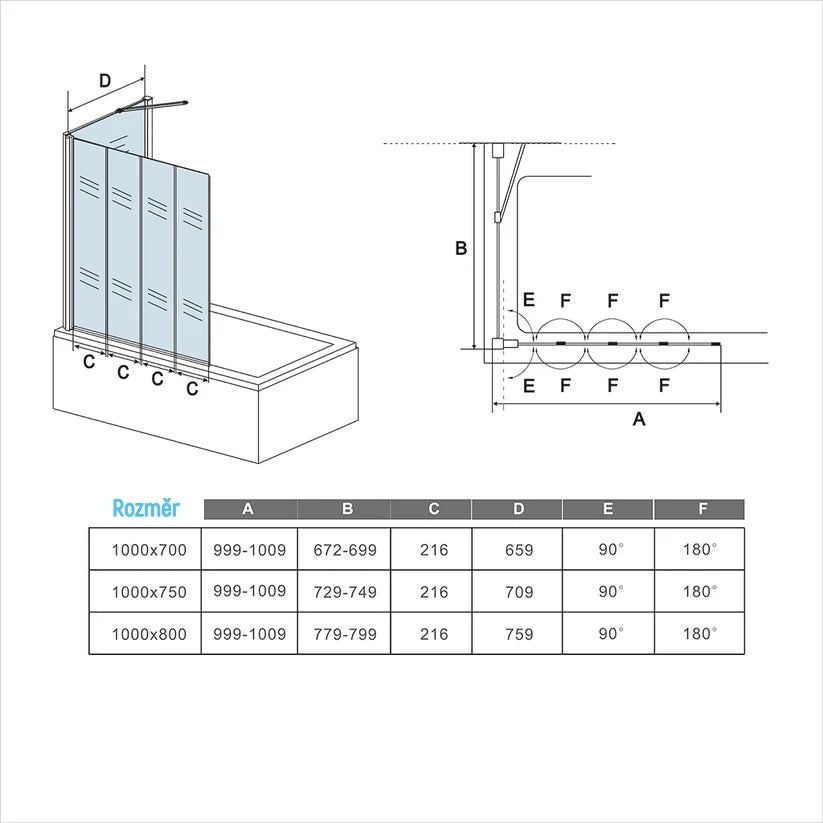 D

C C C C

B

E F F F

E F F F

A

| Rozměr | A | B | C | D | E | F |
|---|---|---|---|---|---|---|
| 1000x700 | 999-1009 | 672-699 | 216 | 659 | 90° | 180° |
| 1000x750 | 999-1009 | 729-749 | 216 | 709 | 90° | 180° |
| 1000x800 | 999-1009 | 779-799 | 216 | 759 | 90° | 180° |