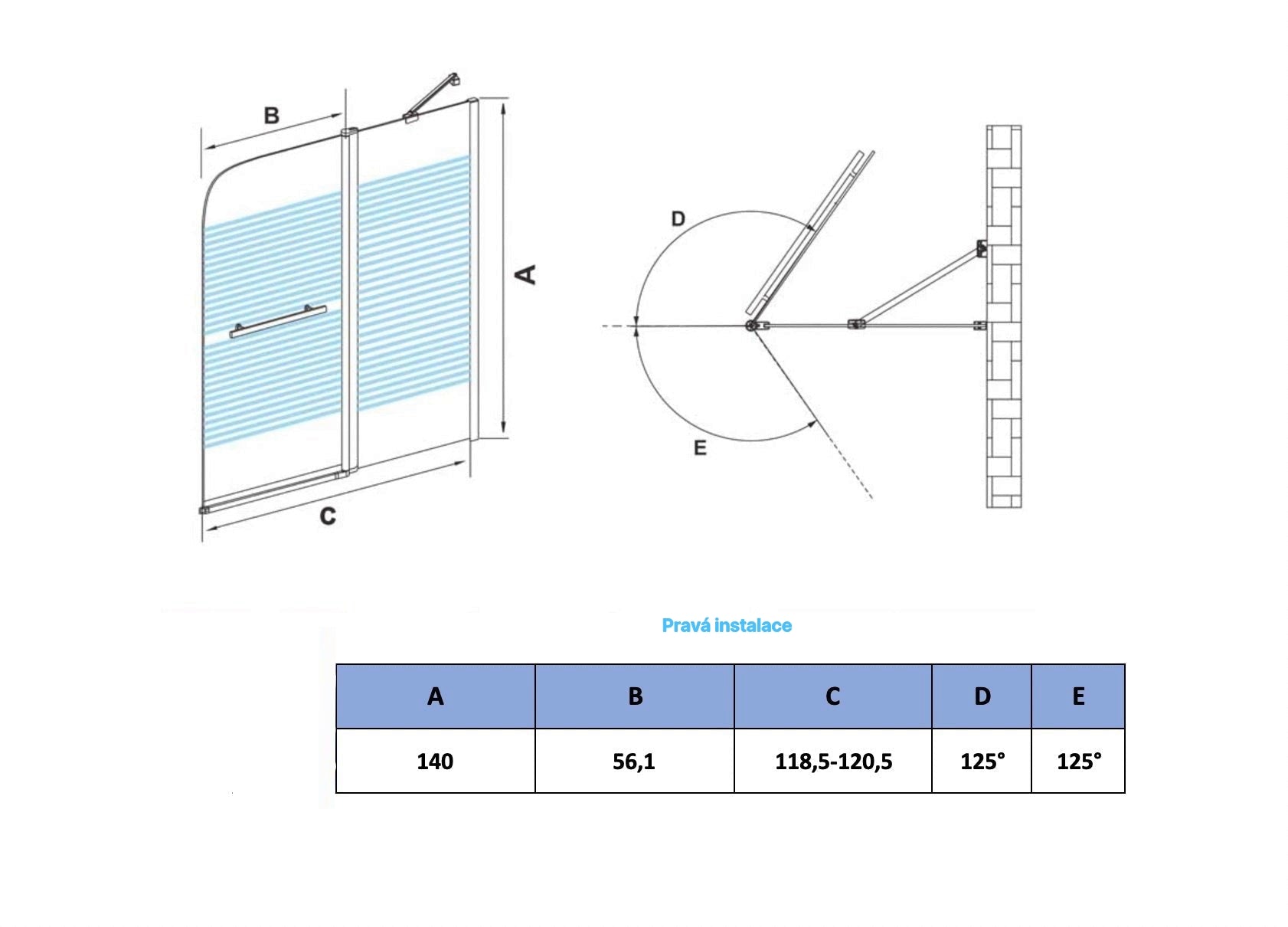 B

A

C

D

E

Pravá instalace

| A | B | C | D | E |
|---|---|---|---|---|
| 140 | 56,1 | 118,5-120,5 | 125° | 125° |