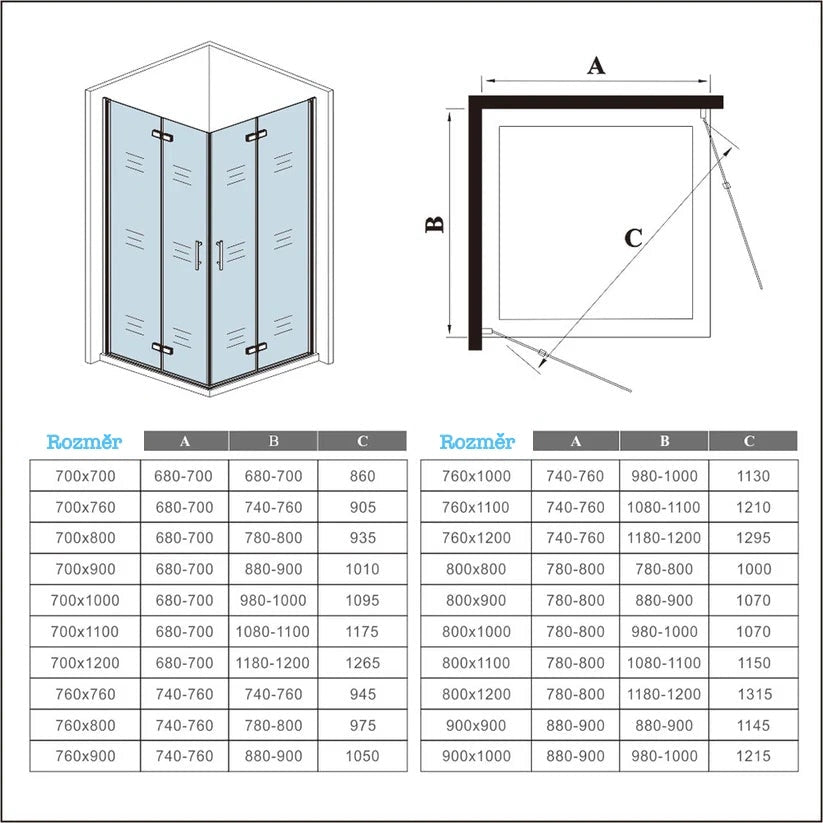 A

B

C

| Rozměr | A | B | C |
|---|---|---|---|
| 700x700 | 680-700 | 680-700 | 860 |
| 700x760 | 680-700 | 740-760 | 905 |
| 700x800 | 680-700 | 780-800 | 935 |
| 700x900 | 680-700 | 880-900 | 1010 |
| 700x1000 | 680-700 | 980-1000 | 1095 |
| 700x1100 | 680-700 | 1080-1100 | 1175 |
| 700x1200 | 680-700 | 1180-1200 | 1265 |
| 760x760 | 740-760 | 740-760 | 945 |
| 760x800 | 740-760 | 780-800 | 975 |
| 760x900 | 740-760 | 880-900 | 1050 |

| Rozměr | A | B | C |
|---|---|---|---|
| 760x1000 | 740-760 | 980-1000 | 1130 |
| 760x1100 | 740-760 | 1080-1100 | 1210 |
| 760x1200 | 740-760 | 1180-1200 | 1295 |
| 800x800 | 780-800 | 780-800 | 1000 |
| 800x900 | 780-800 | 880-900 | 1070 |
| 800x1000 | 780-800 | 980-1000 | 1070 |
| 800x1100 | 780-800 | 1080-1100 | 1150 |
| 800x1200 | 780-800 | 1180-1200 | 1315 |
| 900x900 | 880-900 | 880-900 | 1145 |
| 900x1000 | 880-900 | 980-1000 | 1215 |