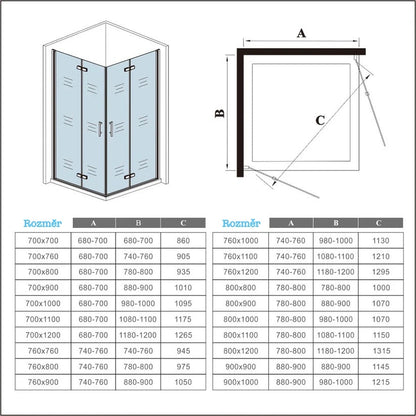 A

B

C

| Rozměr | A | B | C |
|---|---|---|---|
| 700x700 | 680-700 | 680-700 | 860 |
| 700x760 | 680-700 | 740-760 | 905 |
| 700x800 | 680-700 | 780-800 | 935 |
| 700x900 | 680-700 | 880-900 | 1010 |
| 700x1000 | 680-700 | 980-1000 | 1095 |
| 700x1100 | 680-700 | 1080-1100 | 1175 |
| 700x1200 | 680-700 | 1180-1200 | 1265 |
| 760x760 | 740-760 | 740-760 | 945 |
| 760x800 | 740-760 | 780-800 | 975 |
| 760x900 | 740-760 | 880-900 | 1050 |

| Rozměr | A | B | C |
|---|---|---|---|
| 760x1000 | 740-760 | 980-1000 | 1130 |
| 760x1100 | 740-760 | 1080-1100 | 1210 |
| 760x1200 | 740-760 | 1180-1200 | 1295 |
| 800x800 | 780-800 | 780-800 | 1000 |
| 800x900 | 780-800 | 880-900 | 1070 |
| 800x1000 | 780-800 | 980-1000 | 1070 |
| 800x1100 | 780-800 | 1080-1100 | 1150 |
| 800x1200 | 780-800 | 1180-1200 | 1315 |
| 900x900 | 880-900 | 880-900 | 1145 |
| 900x1000 | 880-900 | 980-1000 | 1215 |