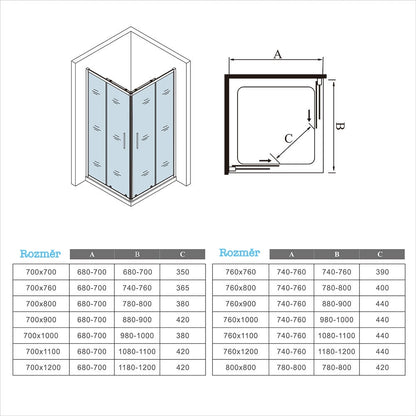 A

B

C

| Rozměr | A | B | C |
|---|---|---|---|
| 700x700 | 680-700 | 680-700 | 350 |
| 700x760 | 680-700 | 740-760 | 365 |
| 700x800 | 680-700 | 780-800 | 380 |
| 700x900 | 680-700 | 880-900 | 420 |
| 700x1000 | 680-700 | 980-1000 | 380 |
| 700x1100 | 680-700 | 1080-1100 | 420 |
| 700x1200 | 680-700 | 1180-1200 | 420 |

| Rozměr | A | B | C |
|---|---|---|---|
| 760x760 | 740-760 | 740-760 | 390 |
| 760x800 | 740-760 | 780-800 | 400 |
| 760x900 | 740-760 | 880-900 | 440 |
| 760x1000 | 740-760 | 980-1000 | 440 |
| 760x1100 | 740-760 | 1080-1100 | 440 |
| 760x1200 | 740-760 | 1180-1200 | 440 |
| 800x800 | 780-800 | 780-800 | 420 |