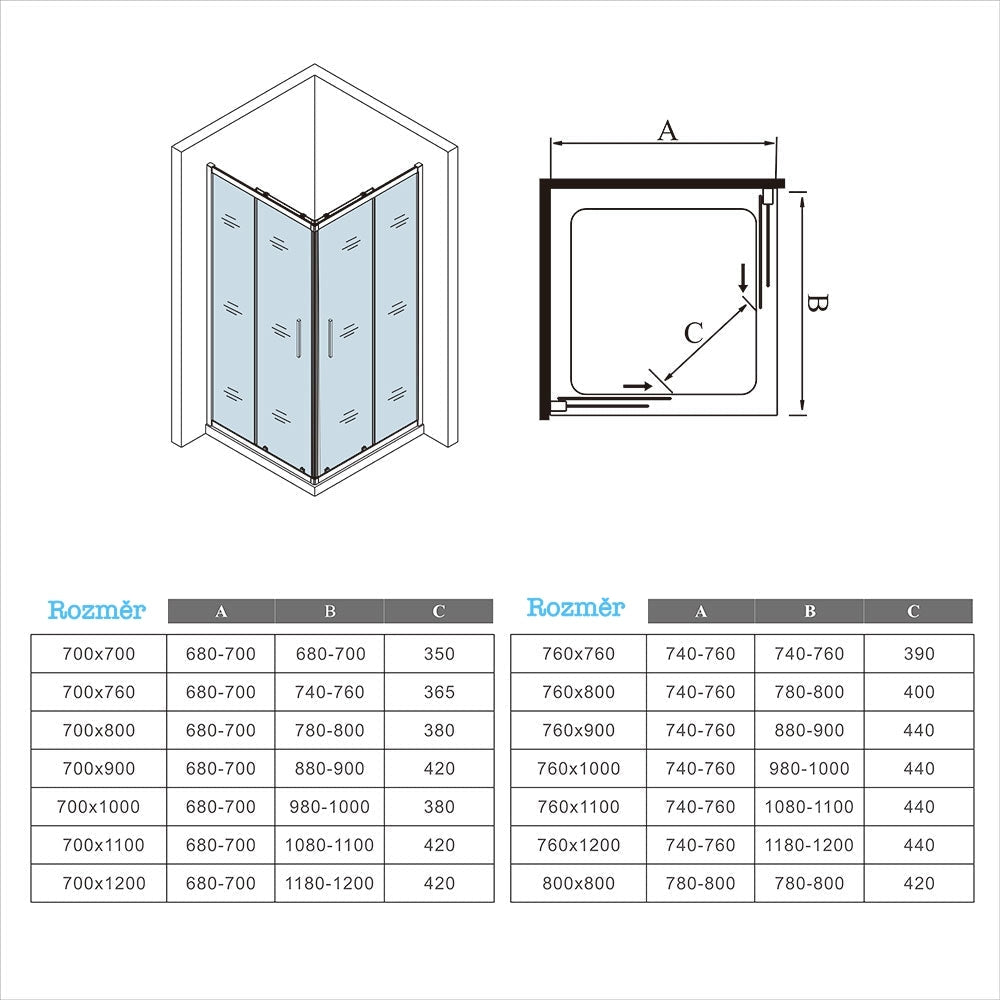 A

B

C

| Rozměr | A | B | C |
|---|---|---|---|
| 700x700 | 680-700 | 680-700 | 350 |
| 700x760 | 680-700 | 740-760 | 365 |
| 700x800 | 680-700 | 780-800 | 380 |
| 700x900 | 680-700 | 880-900 | 420 |
| 700x1000 | 680-700 | 980-1000 | 380 |
| 700x1100 | 680-700 | 1080-1100 | 420 |
| 700x1200 | 680-700 | 1180-1200 | 420 |

| Rozměr | A | B | C |
|---|---|---|---|
| 760x760 | 740-760 | 740-760 | 390 |
| 760x800 | 740-760 | 780-800 | 400 |
| 760x900 | 740-760 | 880-900 | 440 |
| 760x1000 | 740-760 | 980-1000 | 440 |
| 760x1100 | 740-760 | 1080-1100 | 440 |
| 760x1200 | 740-760 | 1180-1200 | 440 |
| 800x800 | 780-800 | 780-800 | 420 |