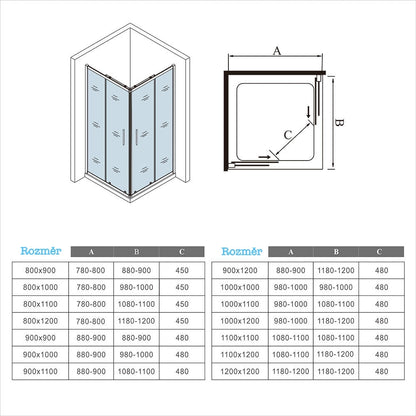 A

B

C

| Rozměr | A | B | C |
|---|---|---|---|
| 800x900 | 780-800 | 880-900 | 450 |
| 800x1000 | 780-800 | 980-1000 | 450 |
| 800x1100 | 780-800 | 1080-1100 | 450 |
| 800x1200 | 780-800 | 1180-1200 | 450 |
| 900x900 | 880-900 | 880-900 | 480 |
| 900x1000 | 880-900 | 980-1000 | 480 |
| 900x1100 | 880-900 | 1080-1100 | 480 |

| Rozměr | A | B | C |
|---|---|---|---|
| 900x1200 | 880-900 | 1180-1200 | 480 |
| 1000x1000 | 980-1000 | 980-1000 | 480 |
| 1000x1100 | 980-1000 | 1080-1100 | 480 |
| 1000x1200 | 980-1000 | 1180-1200 | 480 |
| 1100x1100 | 1080-1100 | 1080-1100 | 480 |
| 1100x1200 | 1080-1100 | 1180-1200 | 480 |
| 1200x1200 | 1180-1200 | 1180-1200 | 480 |