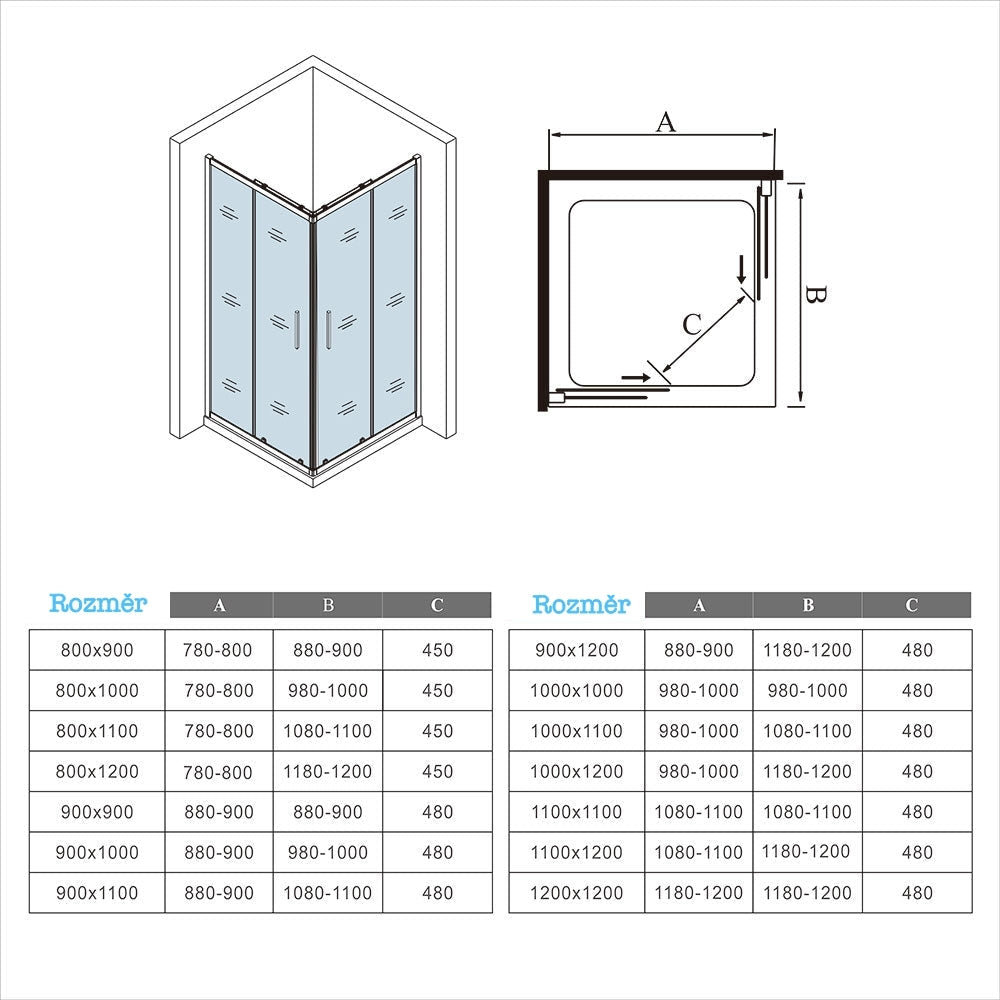 A

B

C

| Rozměr | A | B | C |
|---|---|---|---|
| 800x900 | 780-800 | 880-900 | 450 |
| 800x1000 | 780-800 | 980-1000 | 450 |
| 800x1100 | 780-800 | 1080-1100 | 450 |
| 800x1200 | 780-800 | 1180-1200 | 450 |
| 900x900 | 880-900 | 880-900 | 480 |
| 900x1000 | 880-900 | 980-1000 | 480 |
| 900x1100 | 880-900 | 1080-1100 | 480 |

| Rozměr | A | B | C |
|---|---|---|---|
| 900x1200 | 880-900 | 1180-1200 | 480 |
| 1000x1000 | 980-1000 | 980-1000 | 480 |
| 1000x1100 | 980-1000 | 1080-1100 | 480 |
| 1000x1200 | 980-1000 | 1180-1200 | 480 |
| 1100x1100 | 1080-1100 | 1080-1100 | 480 |
| 1100x1200 | 1080-1100 | 1180-1200 | 480 |
| 1200x1200 | 1180-1200 | 1180-1200 | 480 |