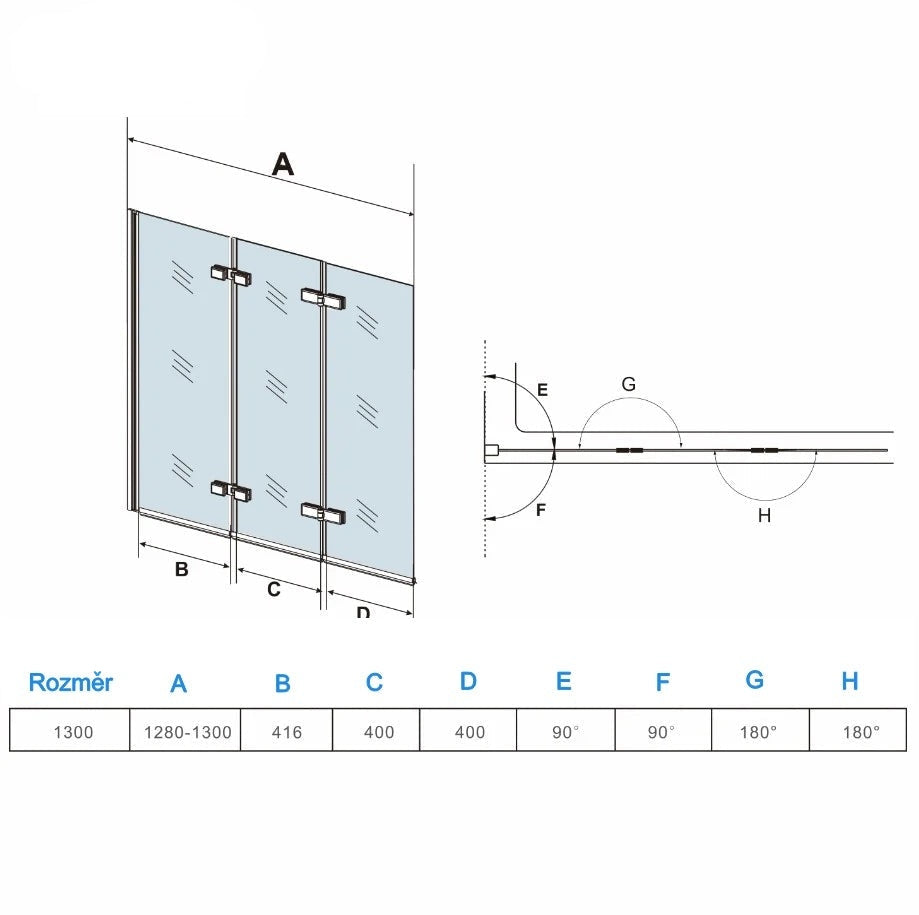 A

B

C

D

E

G

F

H

| Rozměr | A | B | C | D | E | F | G | H |
|---|---|---|---|---|---|---|---|---|
| 1300 | 1280-1300 | 416 | 400 | 400 | 90° | 90° | 180° | 180° |