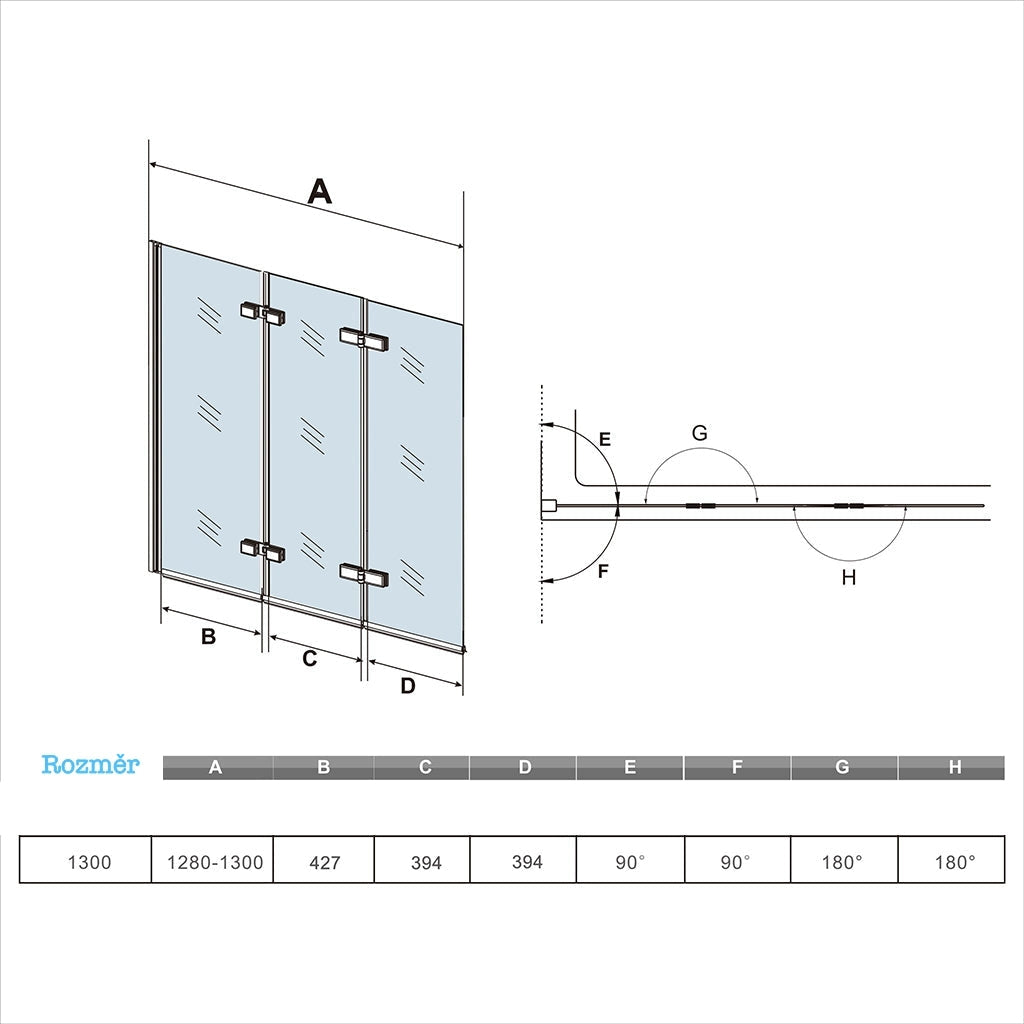 A

B C D

E G

F H

| Rozměr | A | B | C | D | E | F | G | H |
|---|---|---|---|---|---|---|---|---|
| 1300 | 1280-1300 | 427 | 394 | 394 | 90° | 90° | 180° | 180° |