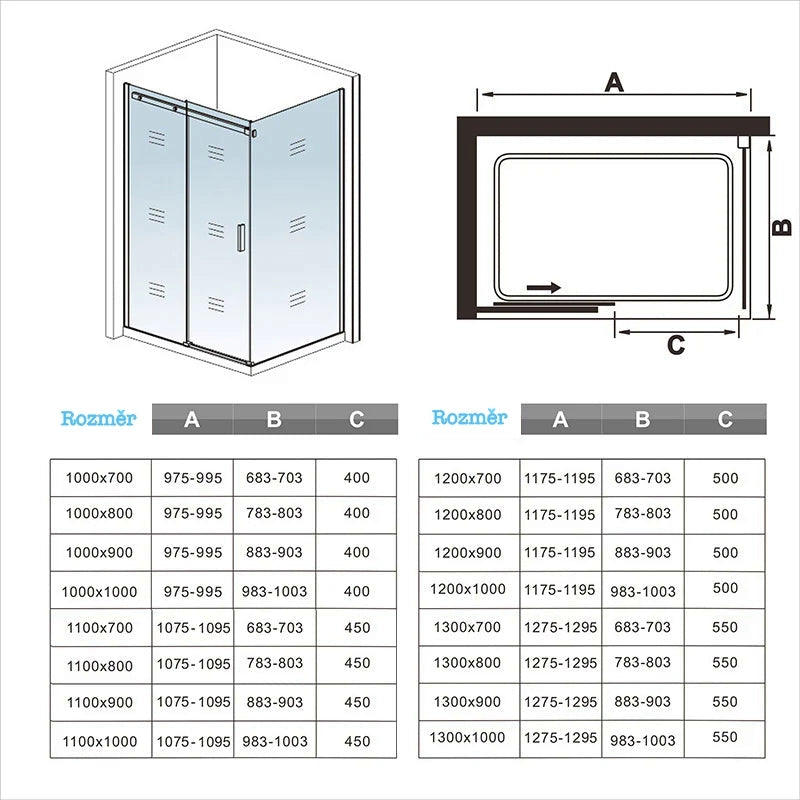 A

B

C

| Rozměr | A | B | C |
|---|---|---|---|
| 1000x700 | 975-995 | 683-703 | 400 |
| 1000x800 | 975-995 | 783-803 | 400 |
| 1000x900 | 975-995 | 883-903 | 400 |
| 1000x1000 | 975-995 | 983-1003 | 400 |
| 1100x700 | 1075-1095 | 683-703 | 450 |
| 1100x800 | 1075-1095 | 783-803 | 450 |
| 1100x900 | 1075-1095 | 883-903 | 450 |
| 1100x1000 | 1075-1095 | 983-1003 | 450 |

| Rozměr | A | B | C |
|---|---|---|---|
| 1200x700 | 1175-1195 | 683-703 | 500 |
| 1200x800 | 1175-1195 | 783-803 | 500 |
| 1200x900 | 1175-1195 | 883-903 | 500 |
| 1200x1000 | 1175-1195 | 983-1003 | 500 |
| 1300x700 | 1275-1295 | 683-703 | 550 |
| 1300x800 | 1275-1295 | 783-803 | 550 |
| 1300x900 | 1275-1295 | 883-903 | 550 |
| 1300x1000 | 1275-1295 | 983-1003 | 550 |