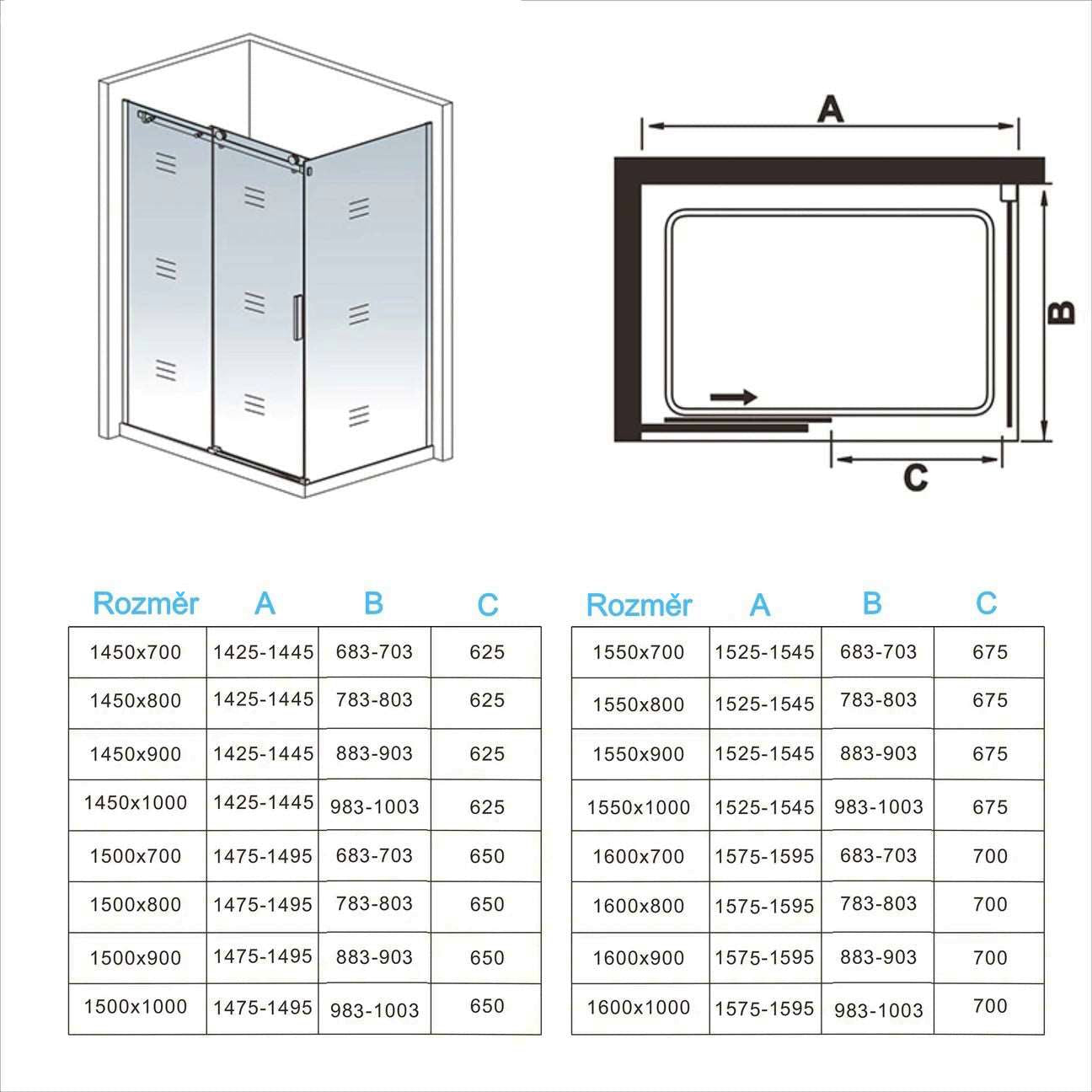 A

B

C

| Rozměr | A | B | C |
|---|---|---|---|
| 1450x700 | 1425-1445 | 683-703 | 625 |
| 1450x800 | 1425-1445 | 783-803 | 625 |
| 1450x900 | 1425-1445 | 883-903 | 625 |
| 1450x1000 | 1425-1445 | 983-1003 | 625 |
| 1500x700 | 1475-1495 | 683-703 | 650 |
| 1500x800 | 1475-1495 | 783-803 | 650 |
| 1500x900 | 1475-1495 | 883-903 | 650 |
| 1500x1000 | 1475-1495 | 983-1003 | 650 |

| Rozměr | A | B | C |
|---|---|---|---|
| 1550x700 | 1525-1545 | 683-703 | 675 |
| 1550x800 | 1525-1545 | 783-803 | 675 |
| 1550x900 | 1525-1545 | 883-903 | 675 |
| 1550x1000 | 1525-1545 | 983-1003 | 675 |
| 1600x700 | 1575-1595 | 683-703 | 700 |
| 1600x800 | 1575-1595 | 783-803 | 700 |
| 1600x900 | 1575-1595 | 883-903 | 700 |
| 1600x1000 | 1575-1595 | 983-1003 | 700 |