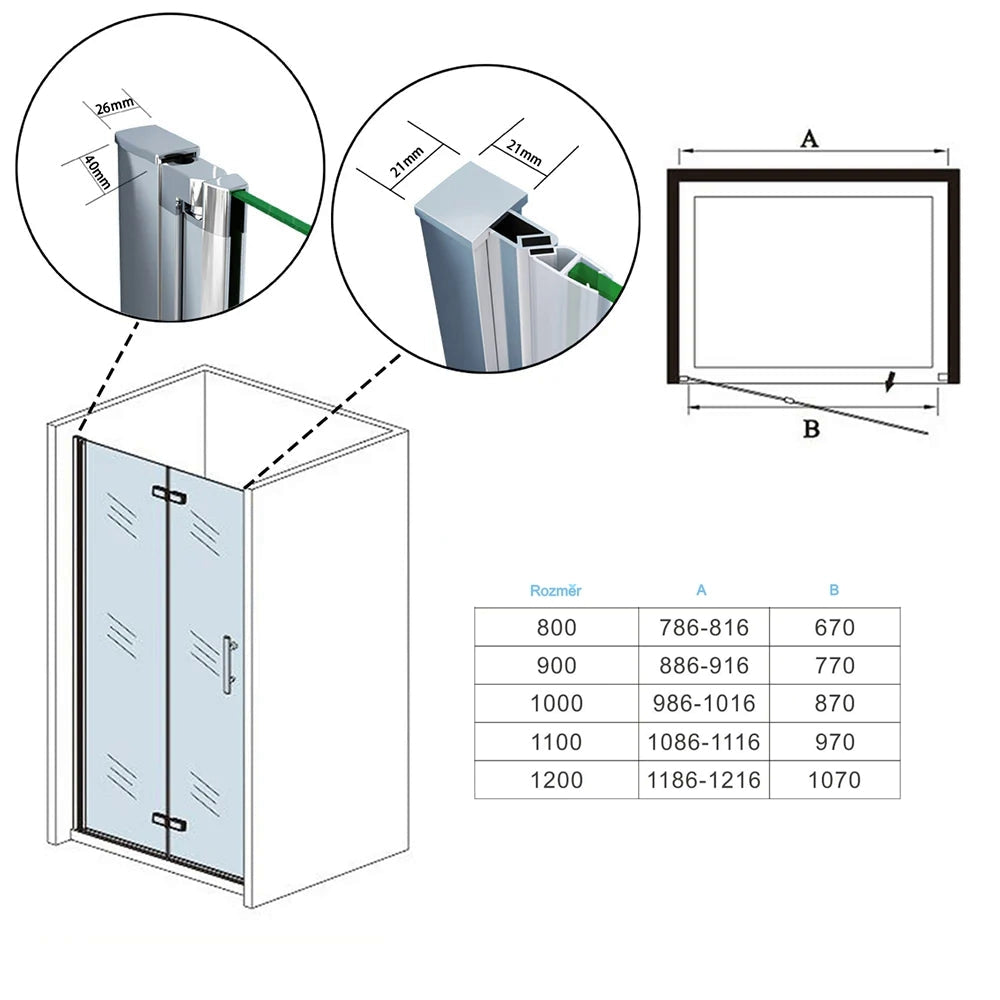 26mm
40mm
21mm
21mm
A
B

| Rozměr | A | B |
|---|---|---|
| 800 | 786-816 | 670 |
| 900 | 886-916 | 770 |
| 1000 | 986-1016 | 870 |
| 1100 | 1086-1116 | 970 |
| 1200 | 1186-1216 | 1070 |