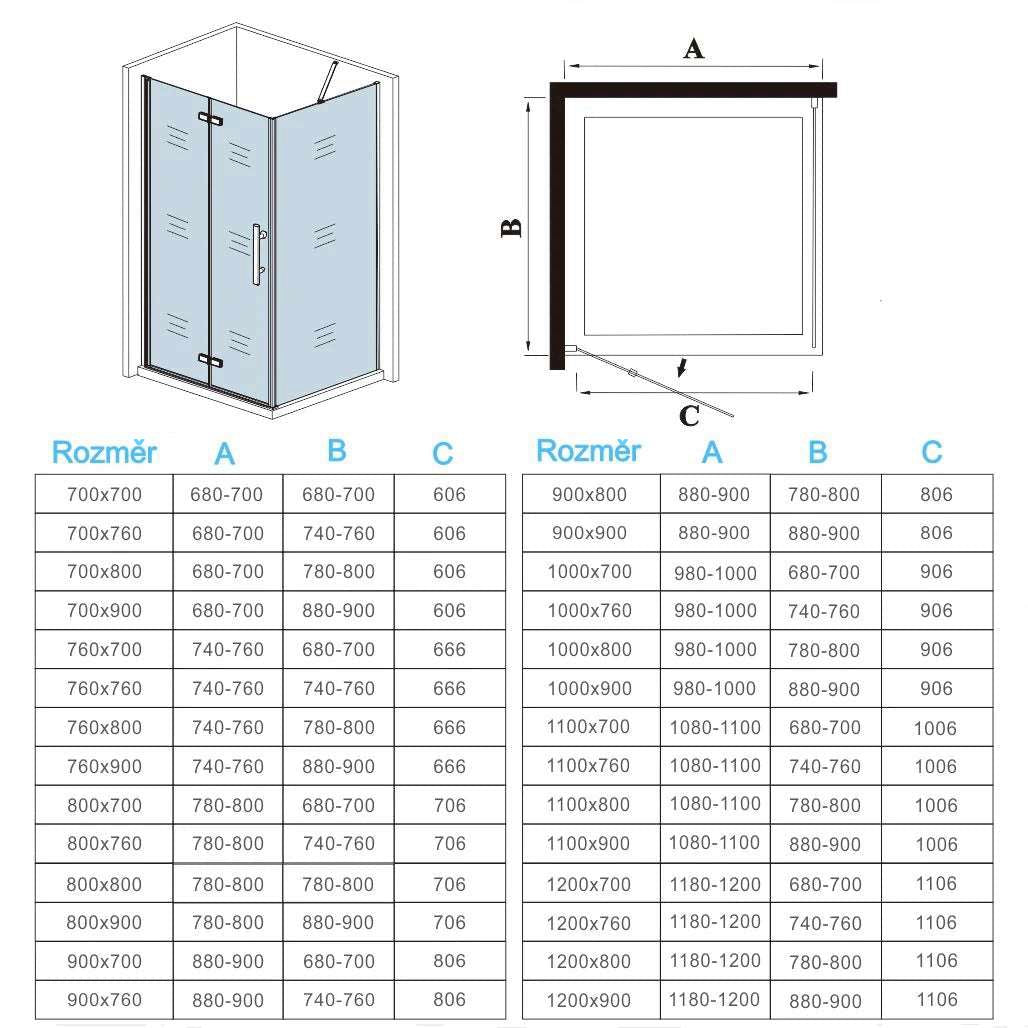 A

B

C

| Rozměr | A | B | C |
|---|---|---|---|
| 700x700 | 680-700 | 680-700 | 606 |
| 700x760 | 680-700 | 740-760 | 606 |
| 700x800 | 680-700 | 780-800 | 606 |
| 700x900 | 680-700 | 880-900 | 606 |
| 760x700 | 740-760 | 680-700 | 666 |
| 760x760 | 740-760 | 740-760 | 666 |
| 760x800 | 740-760 | 780-800 | 666 |
| 760x900 | 740-760 | 880-900 | 666 |
| 800x700 | 780-800 | 680-700 | 706 |
| 800x760 | 780-800 | 740-760 | 706 |
| 800x800 | 780-800 | 780-800 | 706 |
| 800x900 | 780-800 | 880-900 | 706 |
| 900x700 | 880-900 | 680-700 | 806 |
| 900x760 | 880-900 | 740-760 | 806 |

| Rozměr | A | B | C |
|---|---|---|---|
| 900x800 | 880-900 | 780-800 | 806 |
| 900x900 | 880-900 | 880-900 | 806 |
| 1000x700 | 980-1000 | 680-700 | 906 |
| 1000x760 | 980-1000 | 740-760 | 906 |
| 1000x800 | 980-1000 | 780-800 | 906 |
| 1000x900 | 980-1000 | 880-900 | 906 |
| 1100x700 | 1080-1100 | 680-700 | 1006 |
| 1100x760 | 1080-1100 | 740-760 | 1006 |
| 1100x800 | 1080-1100 | 780-800 | 1006 |
| 1100x900 | 1080-1100 | 880-900 | 1006 |
| 1200x700 | 1180-1200 | 680-700 | 1106 |
| 1200x760 | 1180-1200 | 740-760 | 1106 |
| 1200x800 | 1180-1200 | 780-800 | 1106 |
| 1200x900 | 1180-1200 | 880-900 | 1106 |