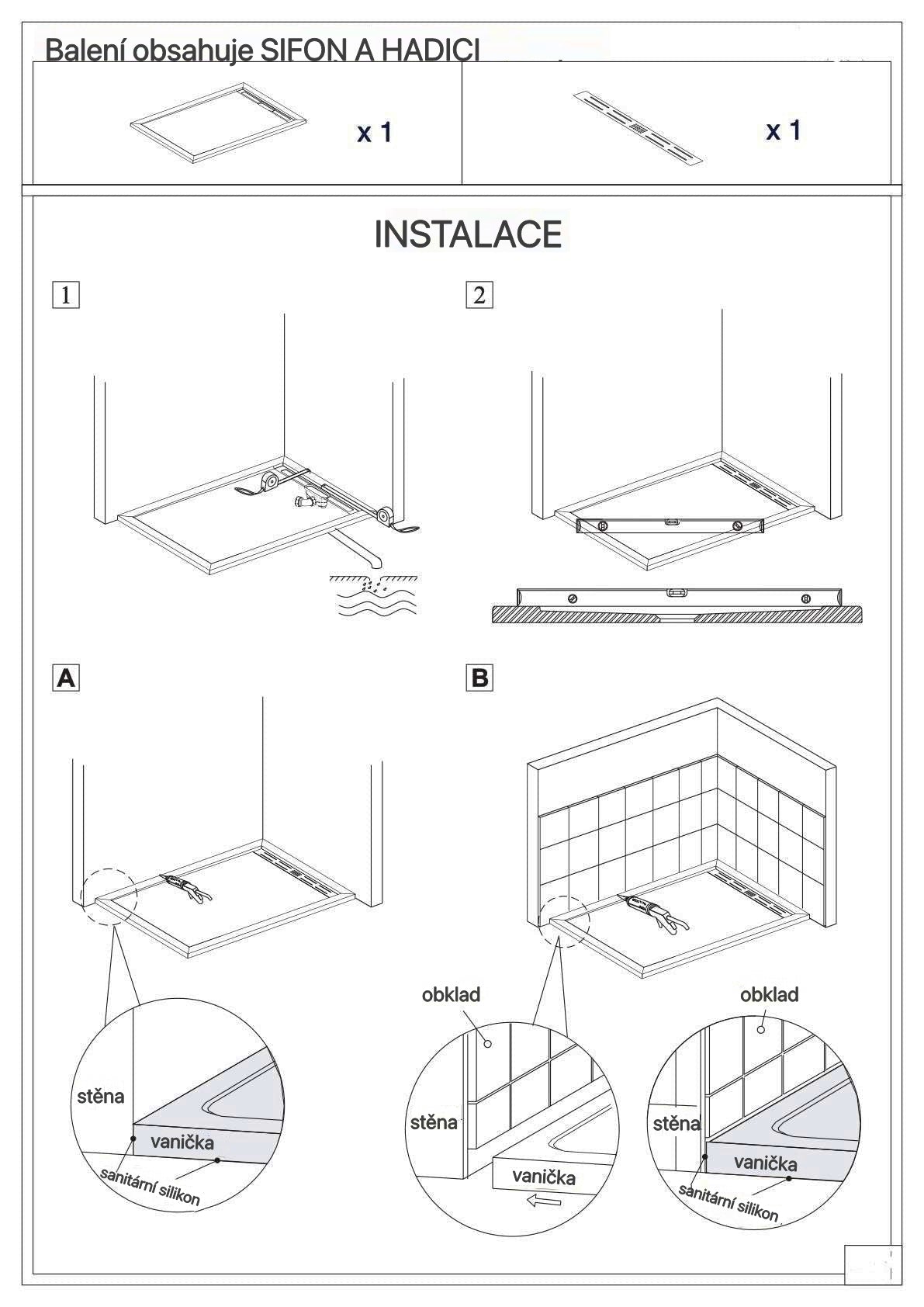 Balení obsahuje SIFON A HADICI

x 1

x 1

INSTALACE

1

2

A

B

stěna

vanička

sanitární silikon

obklad

stěna

vanička

obklad

stěna

vanička

sanitární silikon